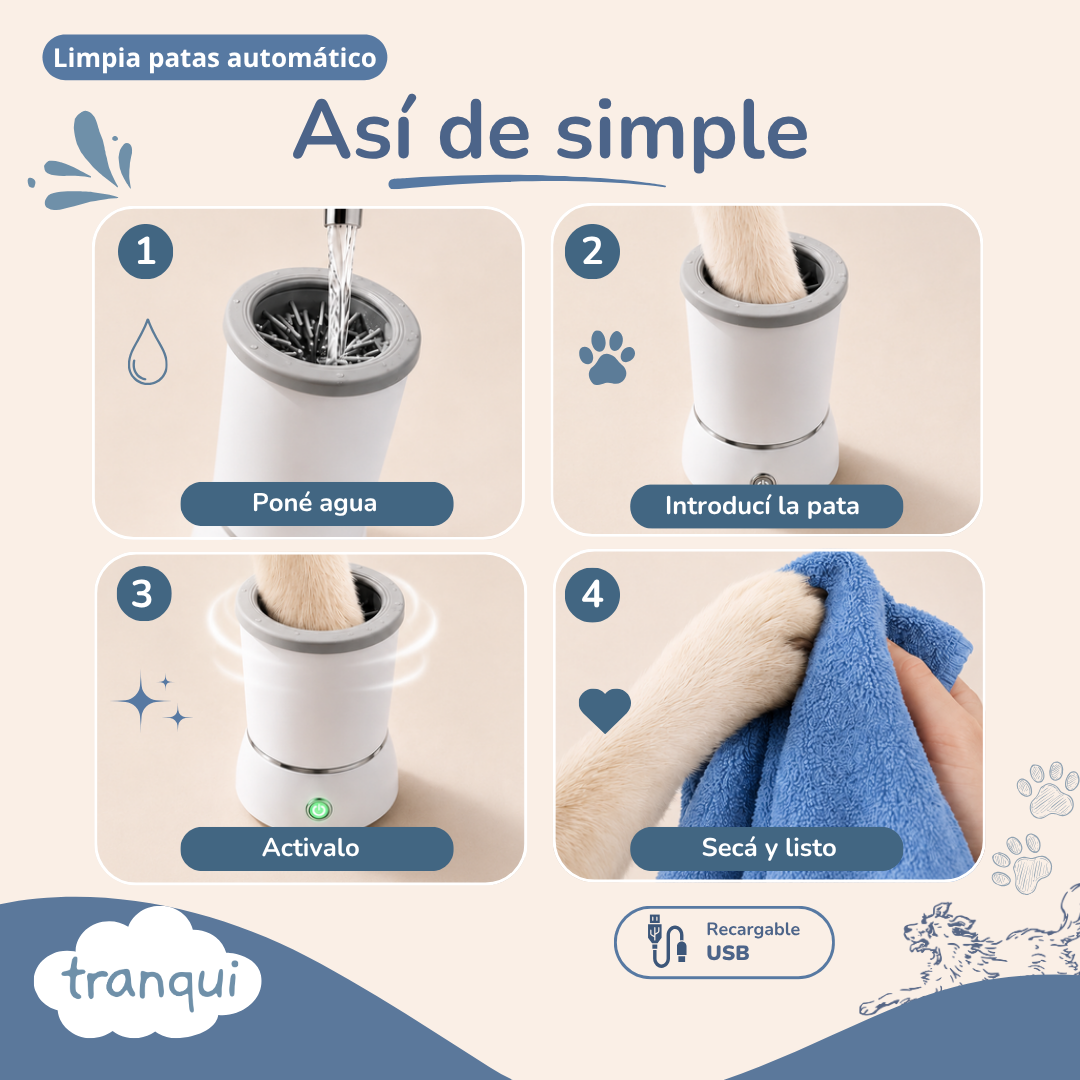 Limpia patas automático

Así de simple

1

Poné agua

2

Introducí la pata

3

Activalo

4

Secá y listo

Recargable USB

tranqui